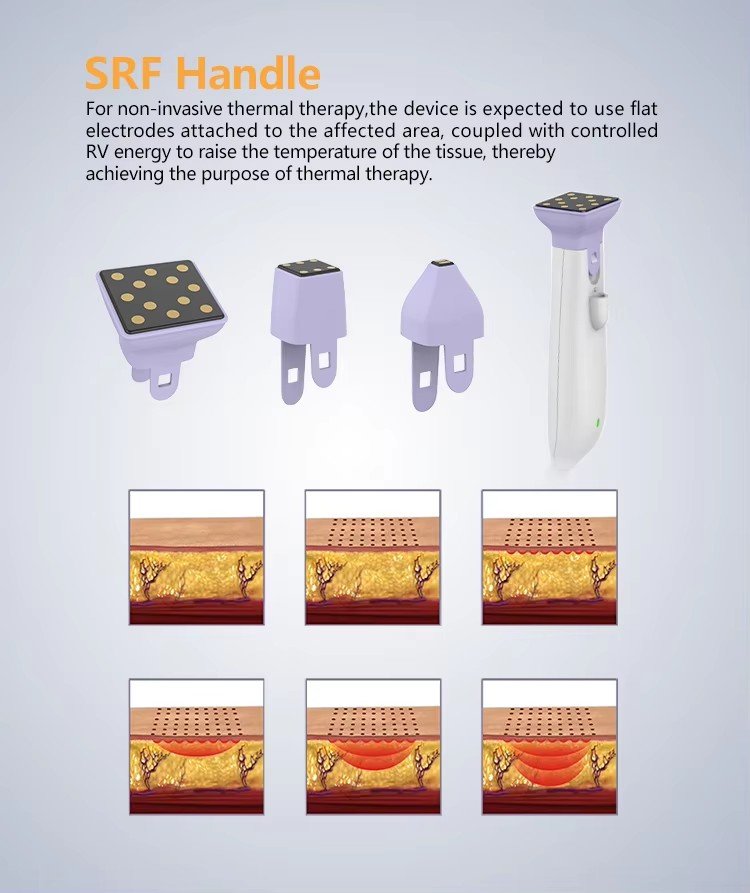 SRF Handle

For non-invasive thermal therapy,the device is expected to use flat electrodes attached to the affected area, coupled with controlled RV energy to raise the temperature of the tissue, thereby achieving the purpose of thermal therapy.